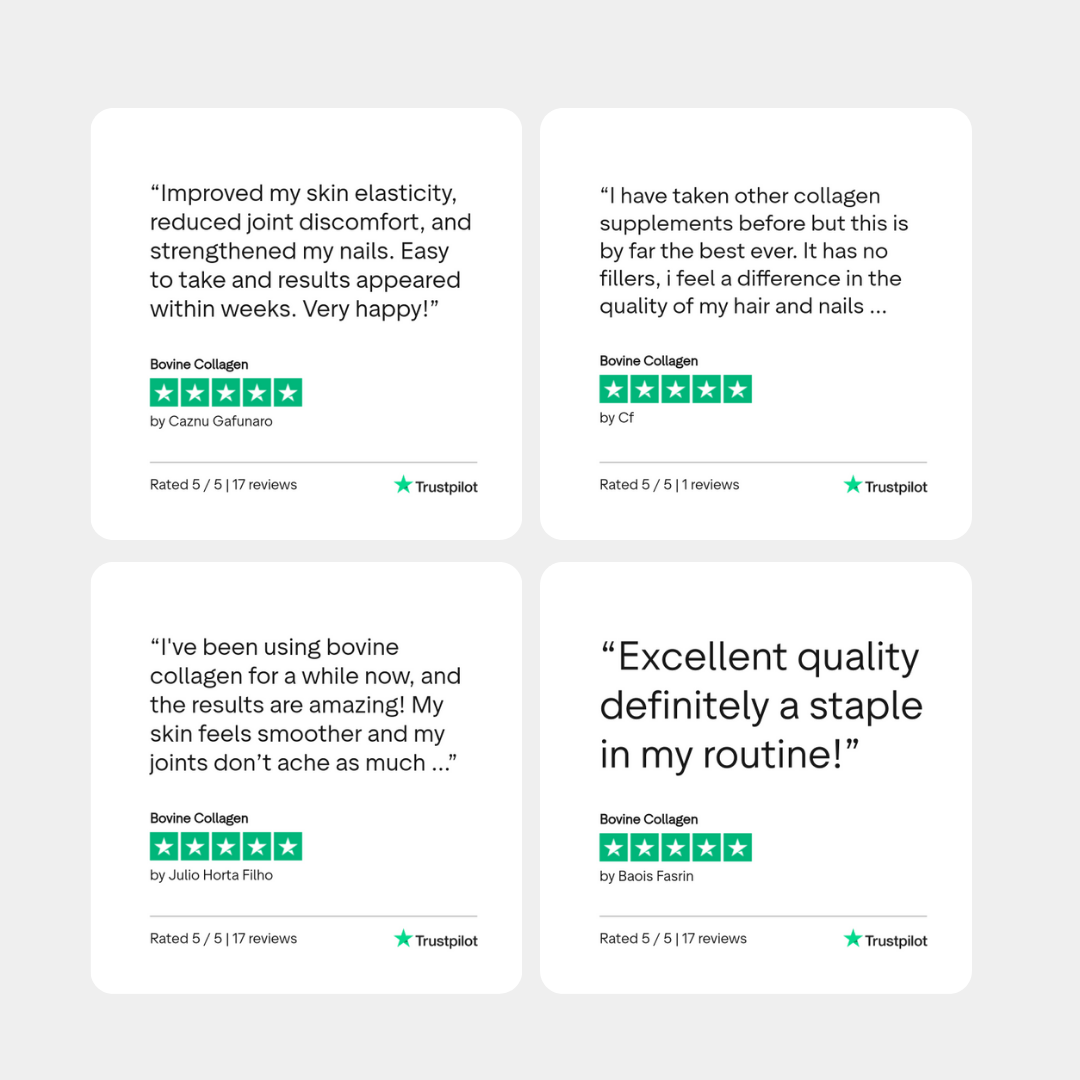 "Improved my skin elasticity, reduced joint discomfort, and strengthened my nails. Easy to take and results appeared within weeks. Very happy!"

Bovine Collagen

by Caznu Gafunaro

Rated 5 / 5 | 17 reviews

Trustpilot

"I have taken other collagen supplements before but this is by far the best ever. It has no fillers, i feel a difference in the quality of my hair and nails ...

Bovine Collagen

by Cf

Rated 5 / 5 | 1 reviews

Trustpilot

"I've been using bovine collagen for a while now, and the results are amazing! My skin feels smoother and my joints don't ache as much ..."

Bovine Collagen

by Julio Horta Filho

Rated 5 / 5 | 17 reviews

Trustpilot

"Excellent quality definitely a staple in my routine!"

Bovine Collagen

by Baois Fasrin

Rated 5 / 5 | 17 reviews

Trustpilot