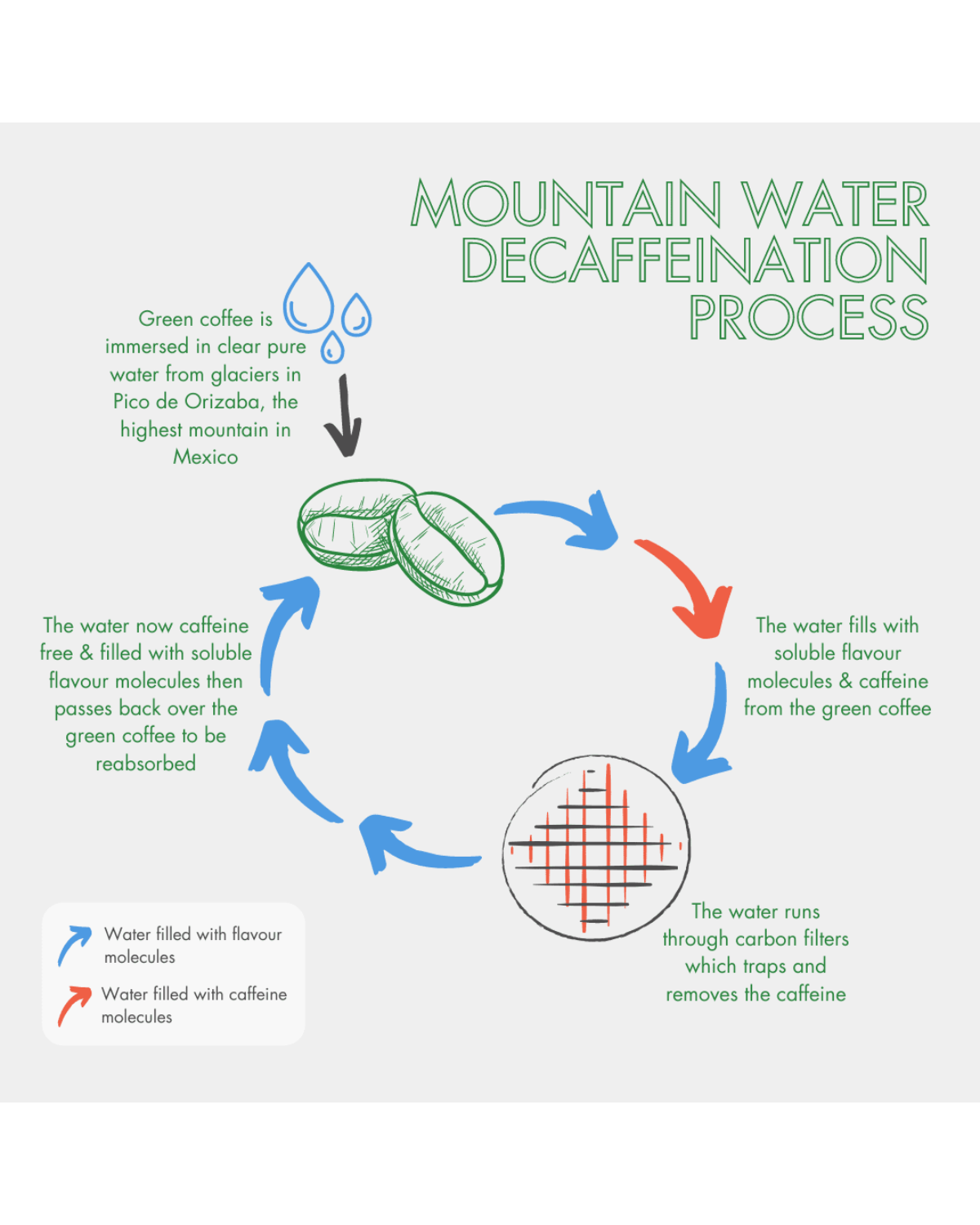 MOUNTAIN WATER DECAFFEINATION PROCESS

Green coffee is immersed in clear pure water from glaciers in Pico de Orizaba, the highest mountain in Mexico

The water fills with soluble flavour molecules & caffeine from the green coffee

The water runs through carbon filters which traps and removes the caffeine

The water now caffeine free & filled with soluble flavour molecules then passes back over the green coffee to be reabsorbed

Water filled with flavour molecules

Water filled with caffeine molecules