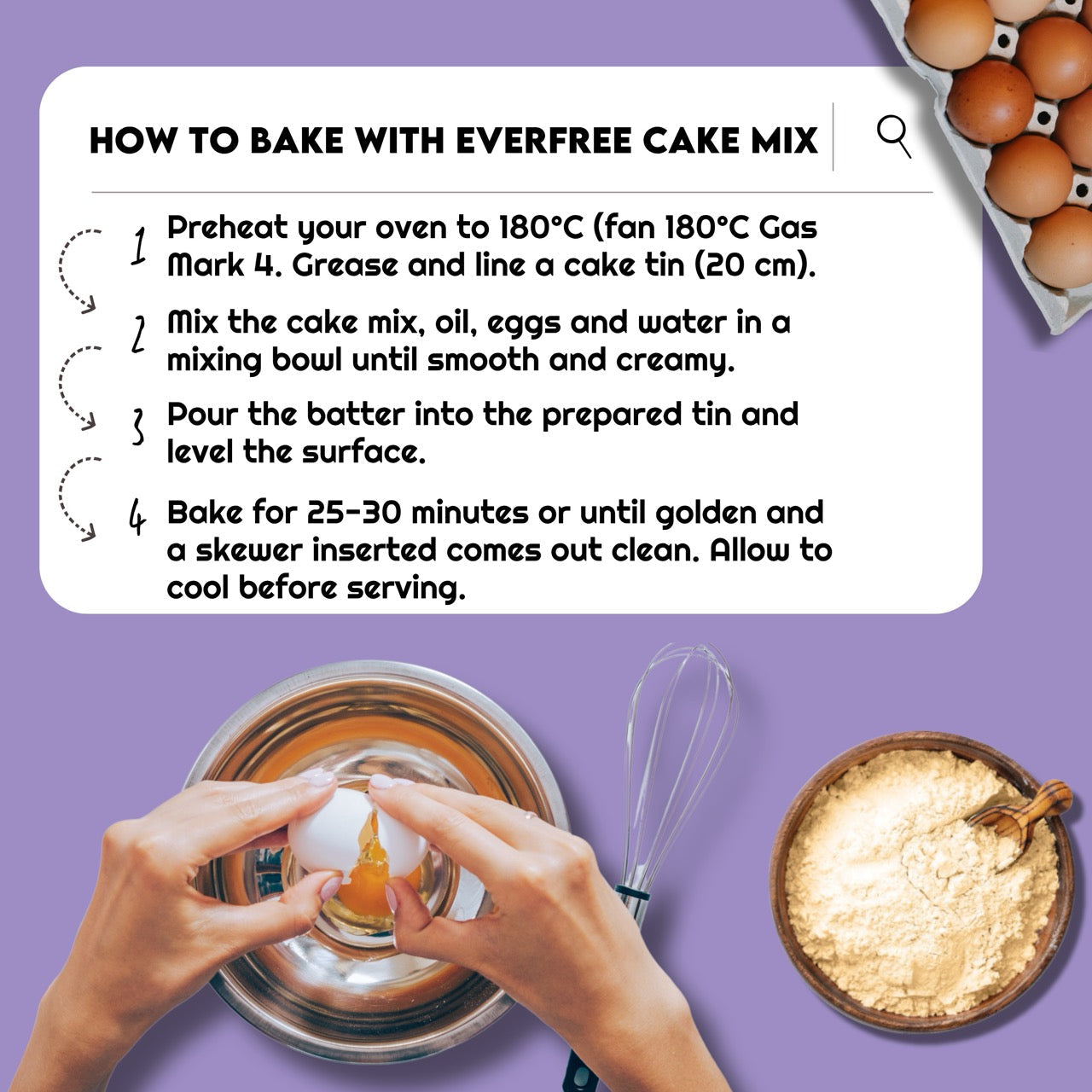 HOW TO BAKE WITH EVERFREE CAKE MIX

1 Preheat your oven to 180°C (fan 180°C Gas Mark 4. Grease and line a cake tin (20 cm).

2 Mix the cake mix, oil, eggs and water in a mixing bowl until smooth and creamy.

3 Pour the batter into the prepared tin and level the surface.

4 Bake for 25-30 minutes or until golden and a skewer inserted comes out clean. Allow to cool before serving.